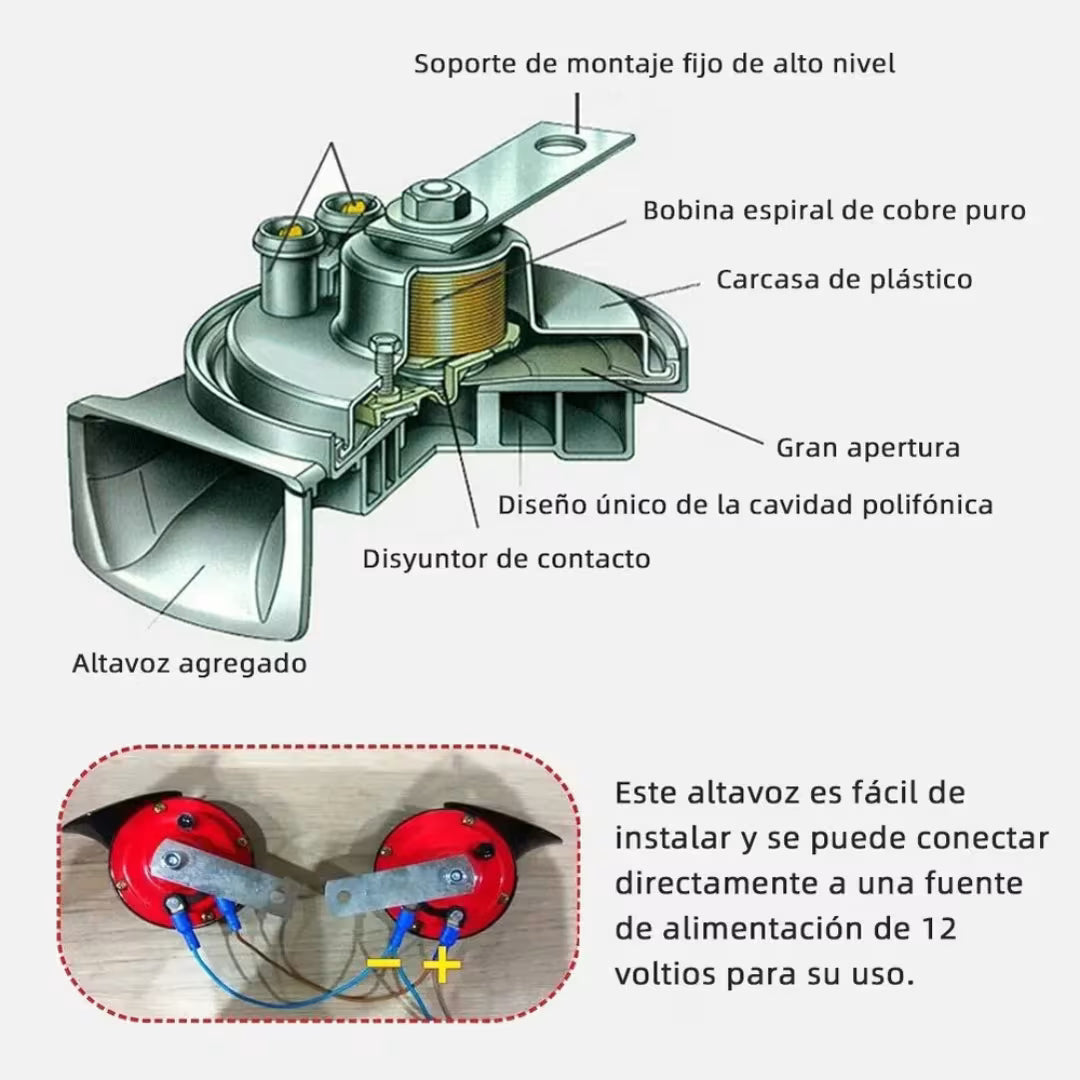 Soporte de montaje fijo de alto nivel

Bobina espiral de cobre puro

Carcasa de plástico

Gran apertura

Diseño único de la cavidad polifónica

Disyuntor de contacto

Altavoz agregado

− +

Este altavoz es fácil de instalar y se puede conectar directamente a una fuente de alimentación de 12 voltios para su uso.