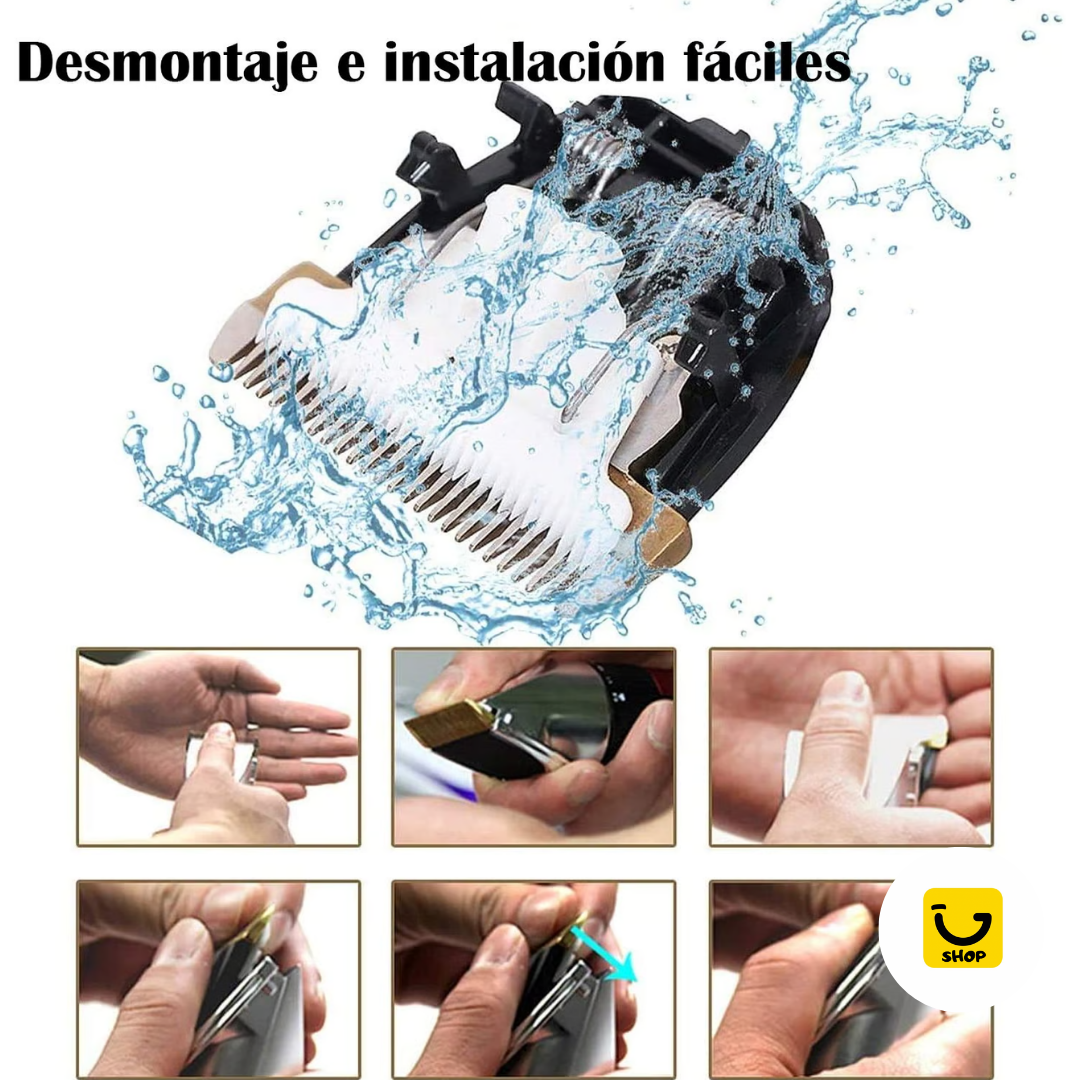 Desmontaje e instalación fáciles

SHOP