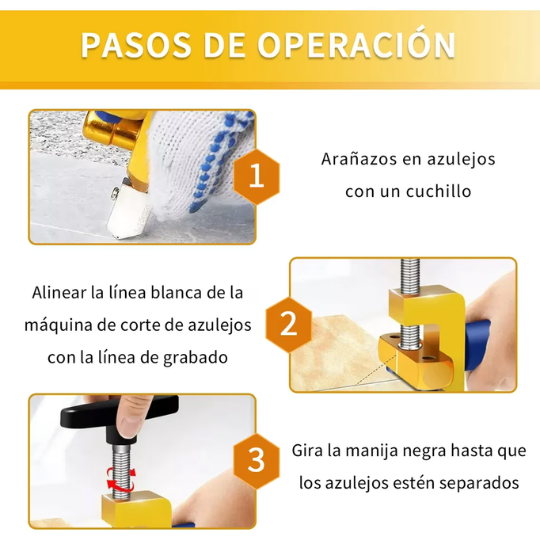 PASOS DE OPERACIÓN

1

Arañazos en azulejos con un cuchillo

Alinear la línea blanca de la máquina de corte de azulejos con la línea de grabado

2

3

Gira la manija negra hasta que los azulejos estén separados